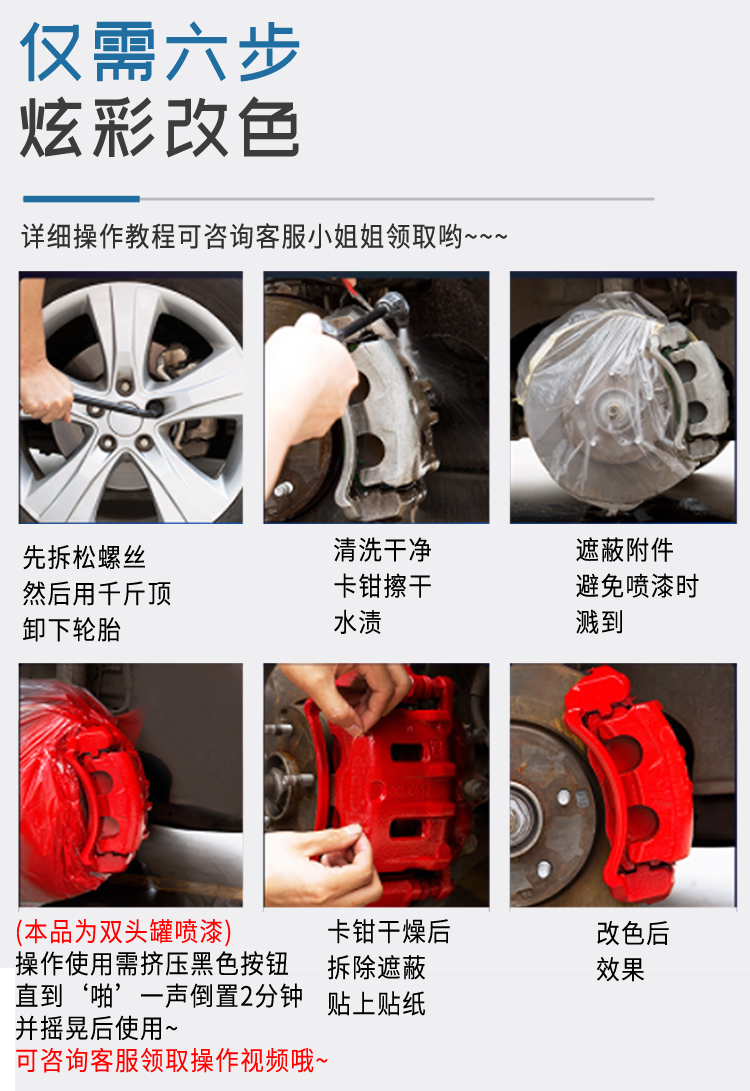 仅需六步
炫彩改色

详细操作教程可咨询客服小姐姐领取哟~~~

先拆松螺丝
然后用千斤顶
卸下轮胎

清洗干净
卡钳擦干
水渍

遮蔽附件
避免喷漆时
溅到

(本品为双头罐喷漆)
操作使用需挤压黑色按钮
直到‘啪’一声倒置2分钟
并摇晃后使用~
可咨询客服领取操作视频哦~

卡钳干燥后
拆除遮蔽
贴上贴纸

改色后
效果